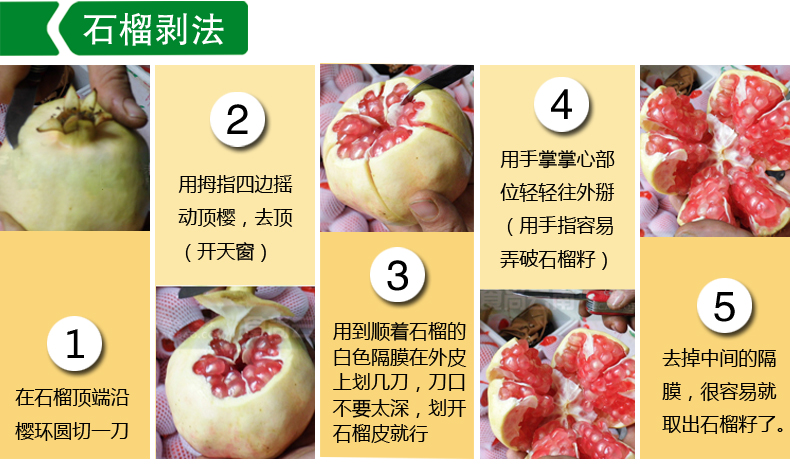 石榴剥法

1
在石榴顶端沿樱环圆切一刀

2
用拇指四边摇动顶樱，去顶（开天窗）

3
用到顺着石榴的白色隔膜在外皮上划几刀，刀口不要太深，划开石榴皮就行

4
用手掌掌心部位轻轻往外掰（用手指容易弄破石榴籽）

5
去掉中间的隔膜，很容易就取出石榴籽了。